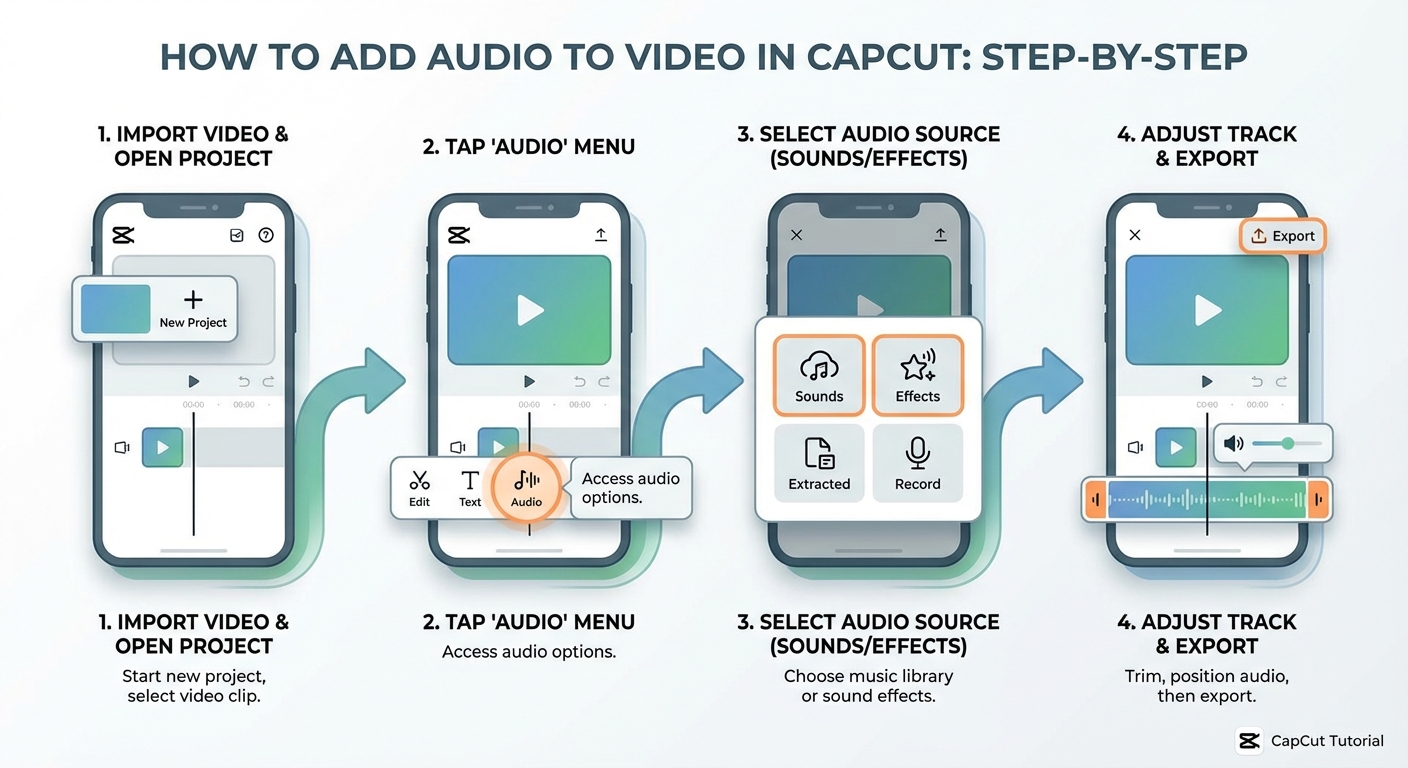 HOW TO ADD AUDIO TO VIDEO IN CAPCUT: STEP-BY-STEP

1. IMPORT VIDEO & OPEN PROJECT

New Project

00:00 00:00

2. TAP 'AUDIO' MENU

00:00 00:00

Edit Text Audio

Access audio options.

3. SELECT AUDIO SOURCE (SOUNDS/EFFECTS)

Sounds
Effects
Extracted
Record

4. ADJUST TRACK & EXPORT

Export

00:00 00:00

1. IMPORT VIDEO & OPEN PROJECT
Start new project, select video clip.

2. TAP 'AUDIO' MENU
Access audio options.

3. SELECT AUDIO SOURCE (SOUNDS/EFFECTS)
Choose music library or sound effects.

4. ADJUST TRACK & EXPORT
Trim, position audio, then export.

CapCut Tutorial