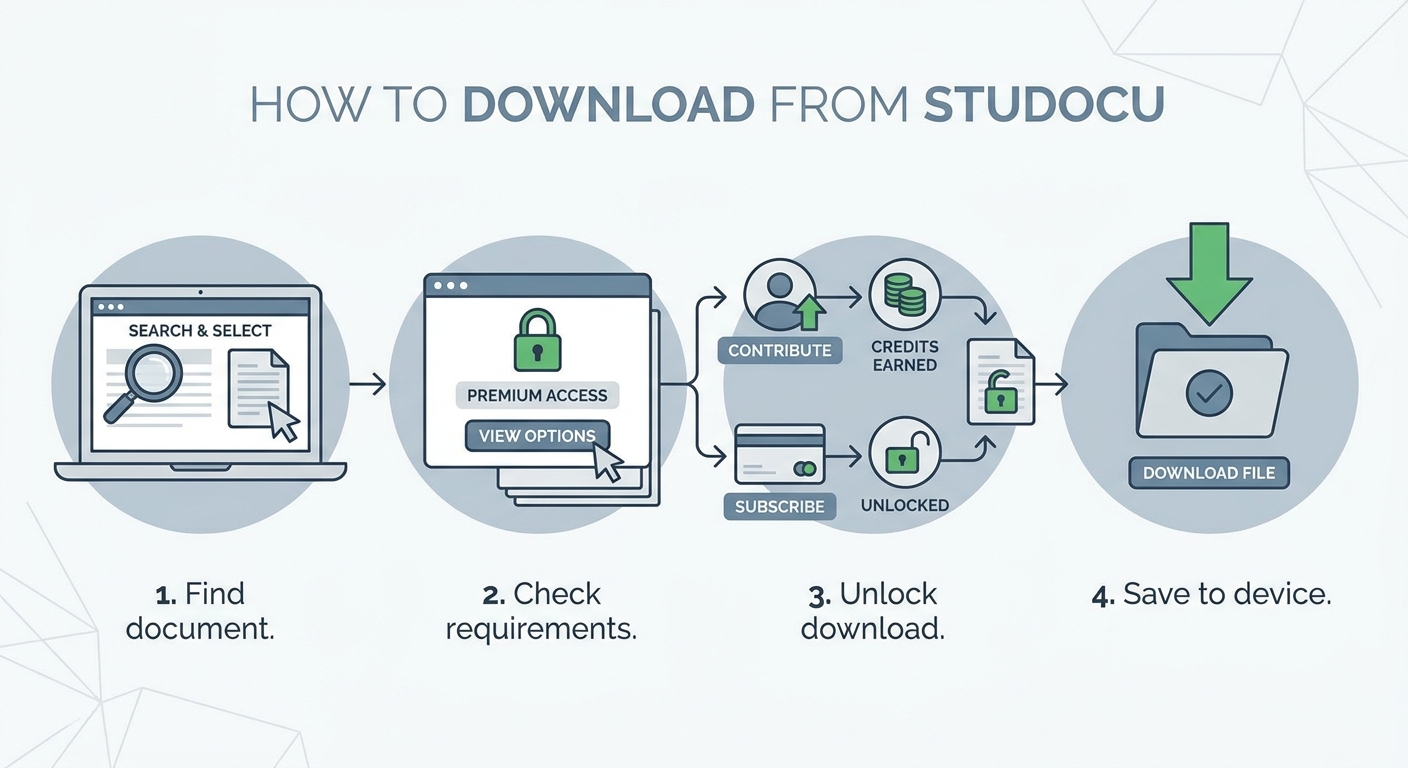 HOW TO DOWNLOAD FROM STUDOCU

SEARCH & SELECT

PREMIUM ACCESS

VIEW OPTIONS

CONTRIBUTE

CREDITS EARNED

SUBSCRIBE

UNLOCKED

DOWNLOAD FILE

1. Find document.

2. Check requirements.

3. Unlock download.

4. Save to device.