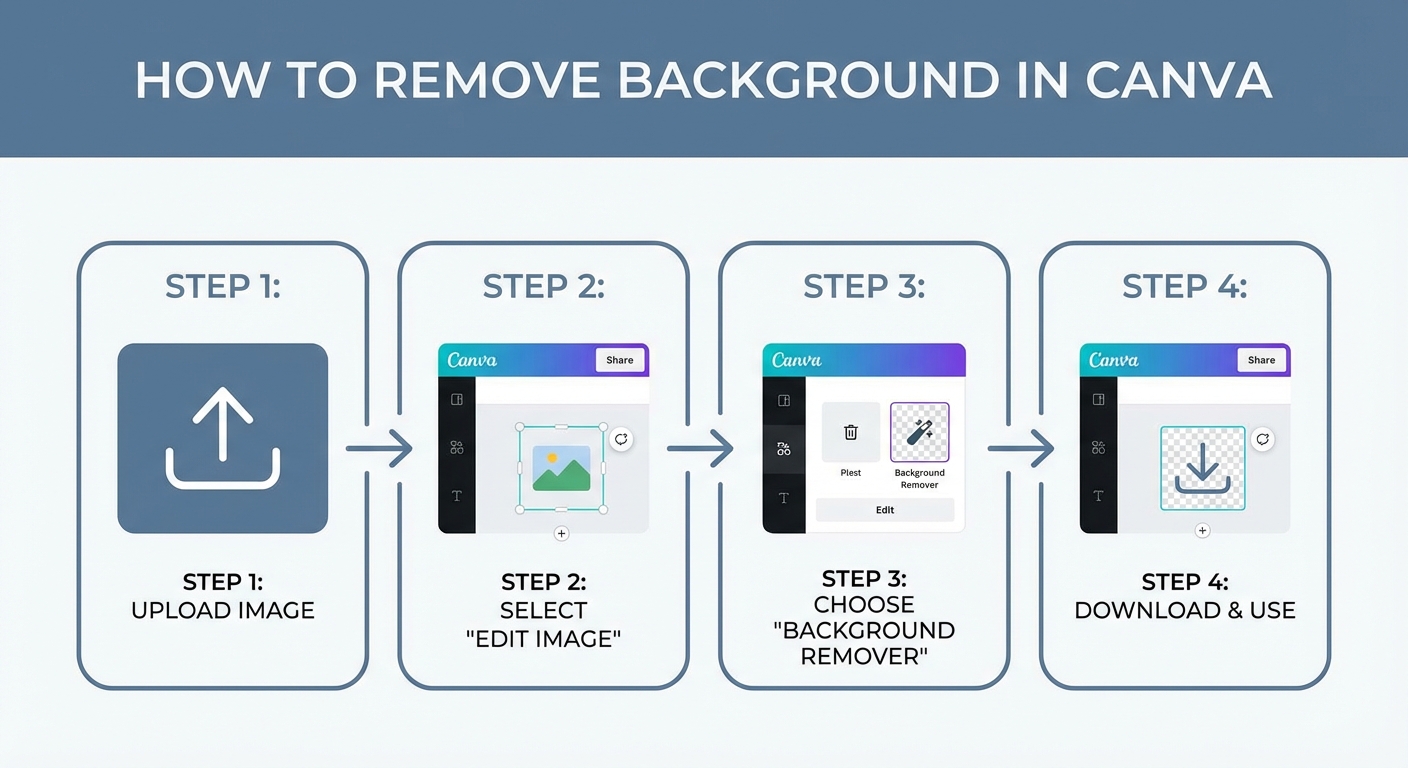 HOW TO REMOVE BACKGROUND IN CANVA

STEP 1:

STEP 1:
UPLOAD IMAGE

STEP 2:

Canva
Share

STEP 2:
SELECT
"EDIT IMAGE"

STEP 3:

Canva

Plest

Background Remover

Edit

STEP 3:
CHOOSE
"BACKGROUND
REMOVER"

STEP 4:

Canva
Share

STEP 4:
DOWNLOAD & USE