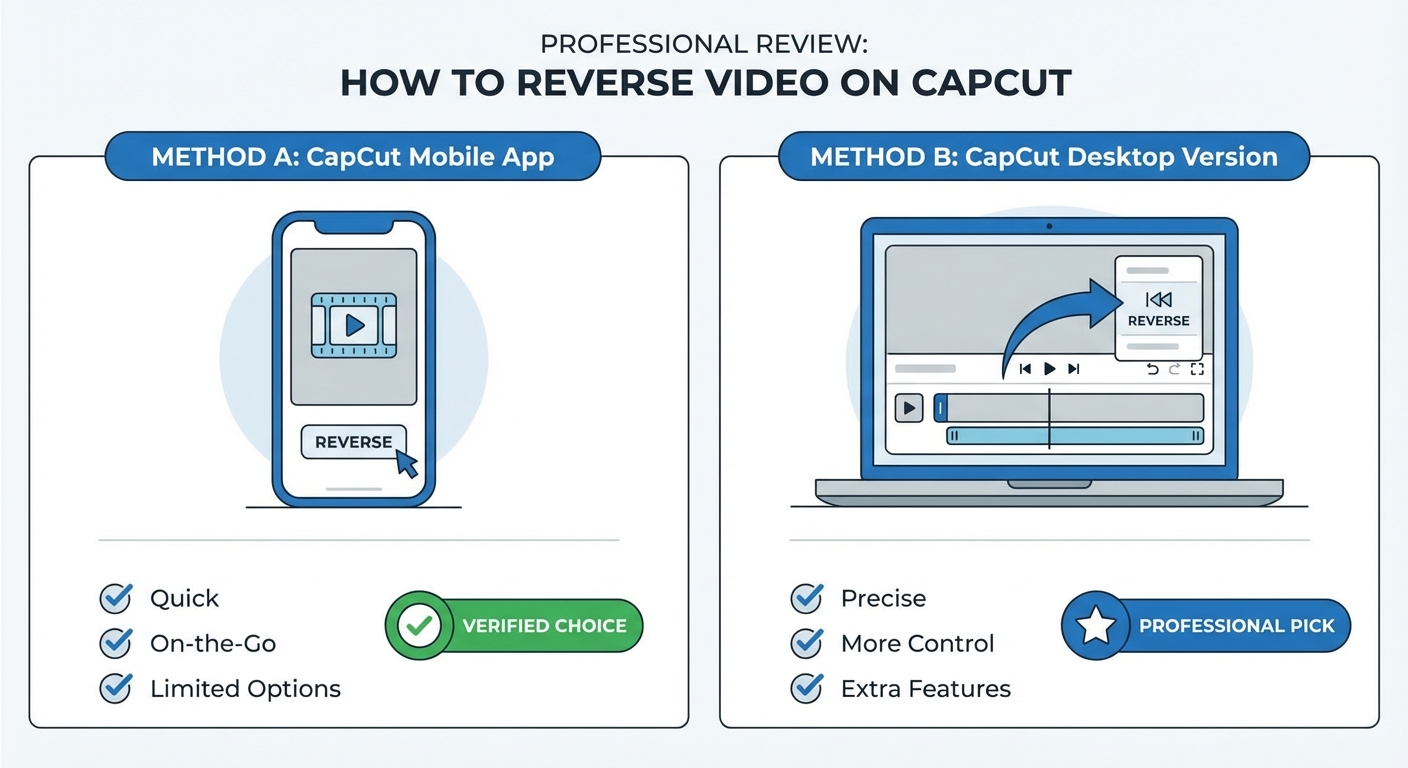 PROFESSIONAL REVIEW:
HOW TO REVERSE VIDEO ON CAPCUT

METHOD A: CapCut Mobile App

REVERSE

Quick
On-the-Go
Limited Options

VERIFIED CHOICE

METHOD B: CapCut Desktop Version

REVERSE

Precise
More Control
Extra Features

PROFESSIONAL PICK